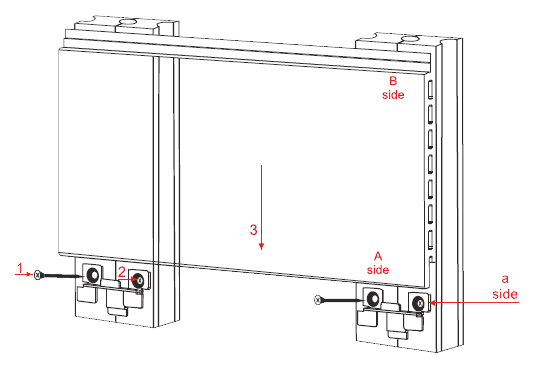 B
side

3

A
side

1

2

a
side